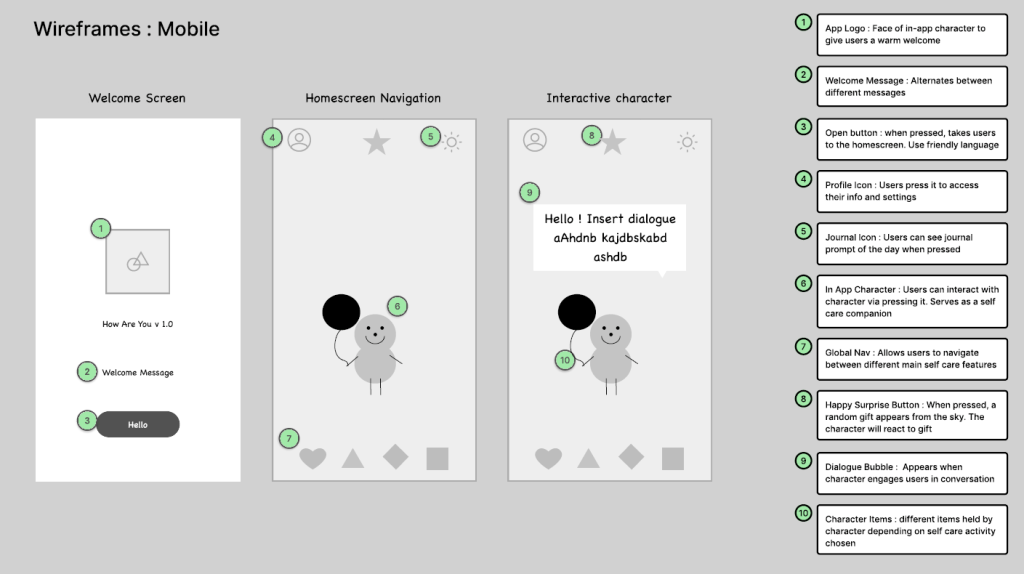 Wireframes : Mobile

Welcome Screen

1

How Are You v 1.0

2 Welcome Message

3 Hello

Homescreen Navigation

4

5

6

7

Interactive character

8

9

Hello ! Insert dialogue aAhdnb kajdbskabd ashdb

10

1 App Logo : Face of in-app character to give users a warm welcome

2 Welcome Message : Alternates between different messages

3 Open button : when pressed, takes users to the homescreen. Use friendly language

4 Profile Icon : Users press it to access their info and settings

5 Journal Icon : Users can see journal prompt of the day when pressed

6 In App Character : Users can interact with character via pressing it. Serves as a self care companion

7 Global Nav : Allows users to navigate between different main self care features

8 Happy Surprise Button : When pressed, a random gift appears from the sky. The character will react to gift

9 Dialogue Bubble : Appears when character engages users in conversation

10 Character Items : different items held by character depending on self care activity chosen