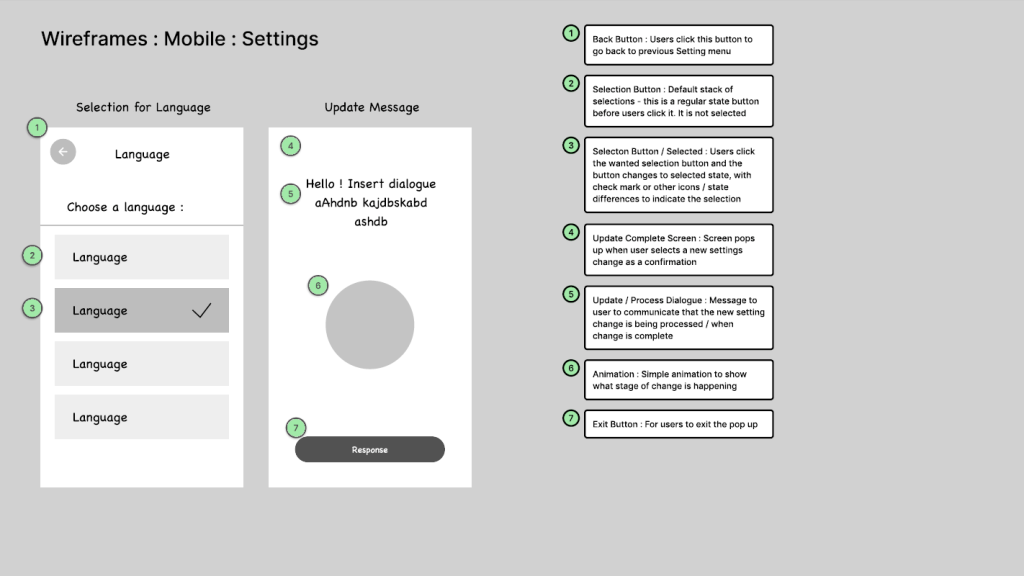 Wireframes : Mobile : Settings

Selection for Language

1

Language

Choose a language :

2

Language

3

Language

Language

Language

Update Message

4

5

Hello ! Insert dialogue aAhdnb kajdbskabd ashdb

6

7

Response

1

Back Button : Users click this button to go back to previous Setting menu

2

Selection Button : Default stack of selections - this is a regular state button before users click it. It is not selected

3

Selecton Button / Selected : Users click the wanted selection button and the button changes to selected state, with check mark or other icons / state differences to indicate the selection

4

Update Complete Screen : Screen pops up when user selects a new settings change as a confirmation

5

Update / Process Dialogue : Message to user to communicate that the new setting change is being processed / when change is complete

6

Animation : Simple animation to show what stage of change is happening

7

Exit Button : For users to exit the pop up